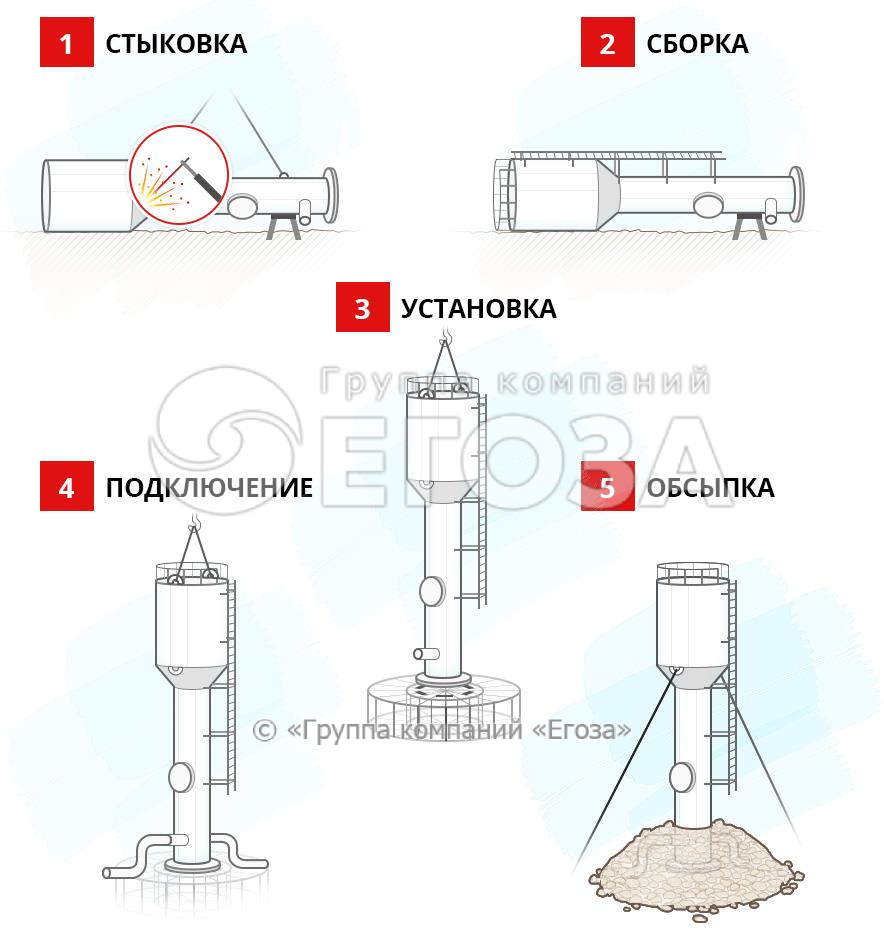 1 СТЫКОВКА

2 СБОРКА

3 УСТАНОВКА

Группа компаний
ЕГОЗА

4 ПОДКЛЮЧЕНИЕ

5 ОБСЫПКА

© «Группа компаний «Егоза»